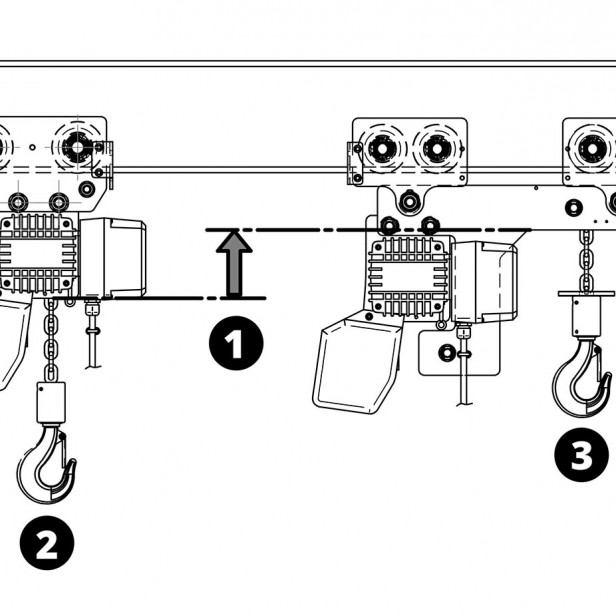 1

2

3