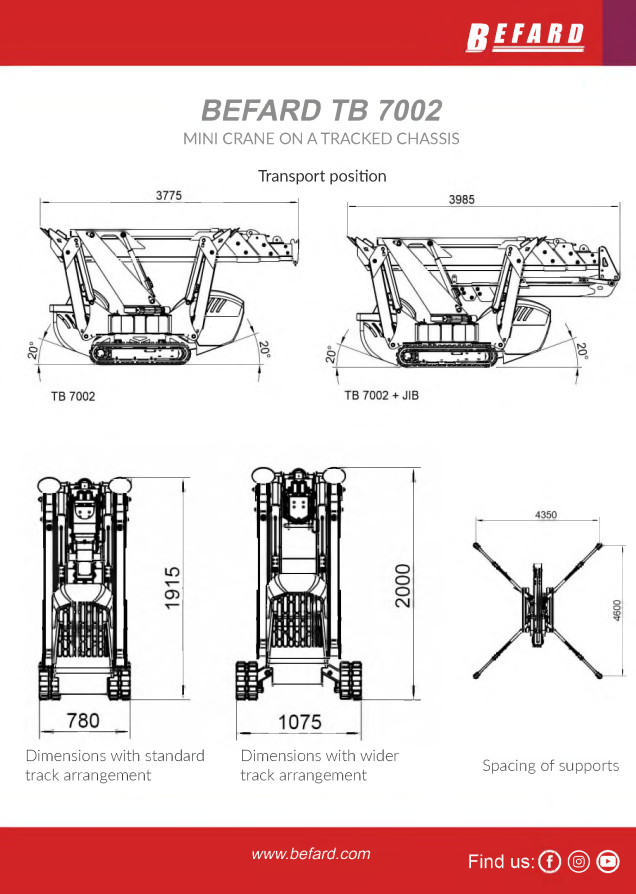 BEFARD

BEFARD TB 7002

MINI CRANE ON A TRACKED CHASSIS

Transport position

3775

20°

20°

TB 7002

3985

20°

20°

TB 7002 + JIB

1915

780

Dimensions with standard track arrangement

2000

1075

Dimensions with wider track arrangement

4350

4600

Spacing of supports

www.befard.com

Find us: