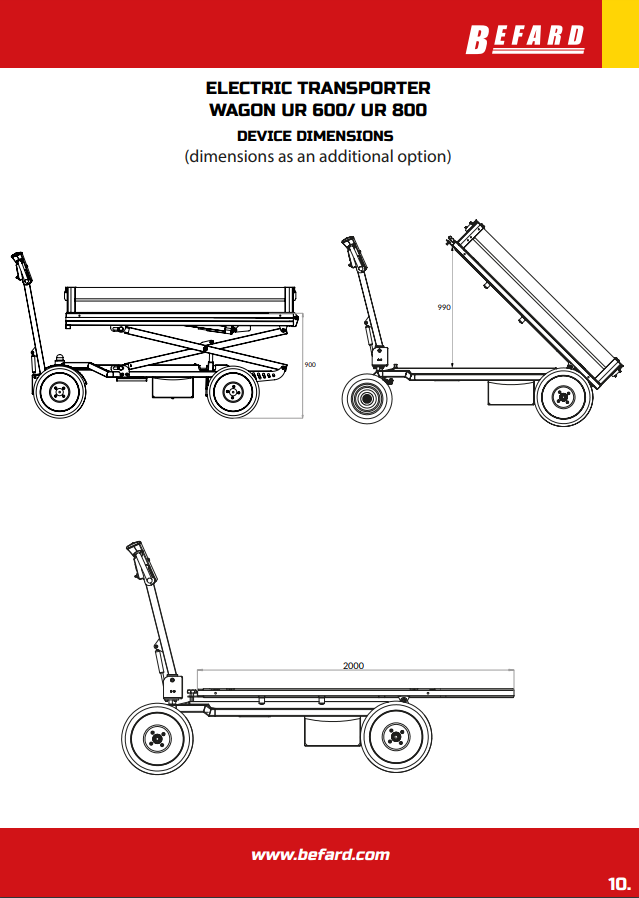 BEFARD

ELECTRIC TRANSPORTER WAGON UR 600/ UR 800

DEVICE DIMENSIONS

(dimensions as an additional option)

900

990

2000

www.befard.com

10.