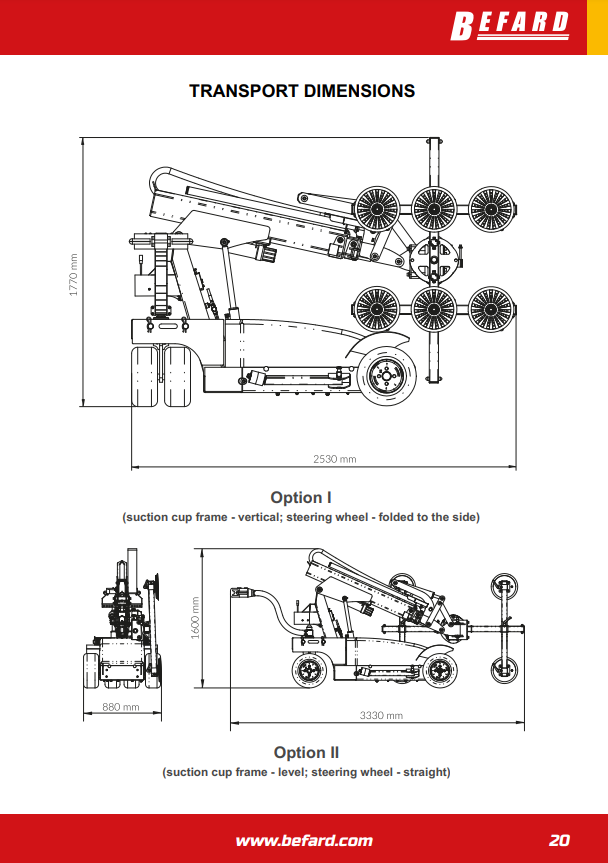 BEFARD

TRANSPORT DIMENSIONS

1770 mm

2530 mm

Option I
(suction cup frame - vertical; steering wheel - folded to the side)

1600 mm

880 mm

3330 mm

Option II
(suction cup frame - level; steering wheel - straight)

www.befard.com 20