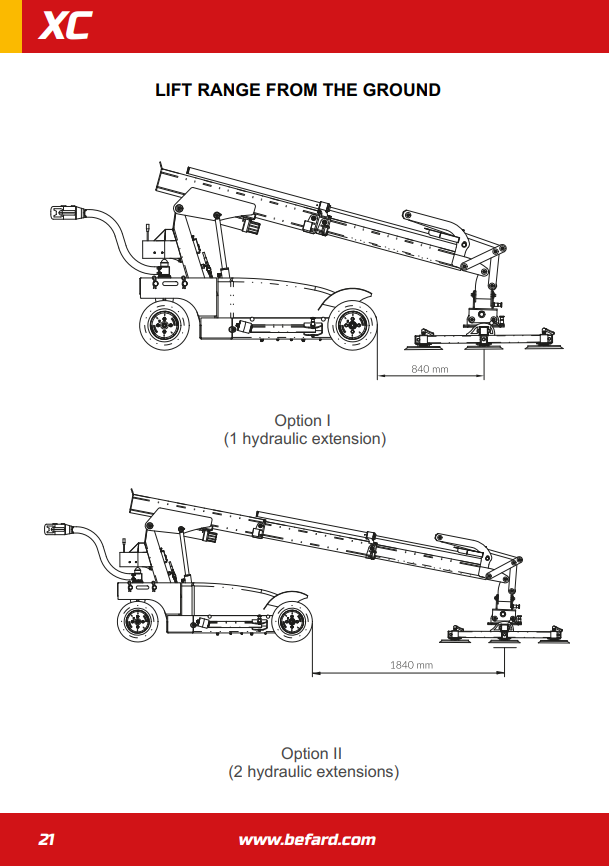 XC

LIFT RANGE FROM THE GROUND

840 mm

Option I
(1 hydraulic extension)

1840 mm

Option II
(2 hydraulic extensions)

21

www.befard.com