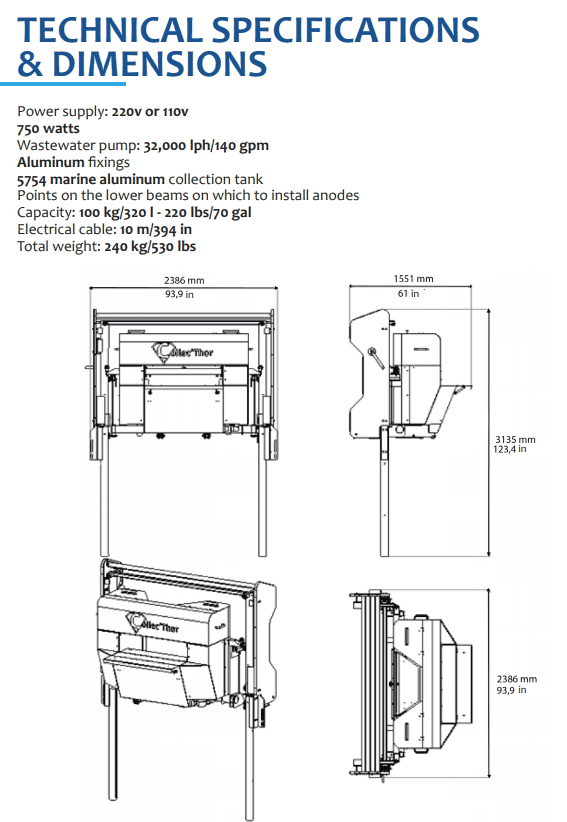 TECHNICAL SPECIFICATIONS & DIMENSIONS

Power supply: 220v or 110v
750 watts
Wastewater pump: 32,000 lph/140 gpm
Aluminum fixings
5754 marine aluminum collection tank
Points on the lower beams on which to install anodes
Capacity: 100 kg/320 l - 220 lbs/70 gal
Electrical cable: 10 m/394 in
Total weight: 240 kg/530 lbs

2386 mm
93,9 in

Collec'Thor

1551 mm
61 in

3135 mm
123,4 in

Collec'Thor

2386 mm
93,9 in