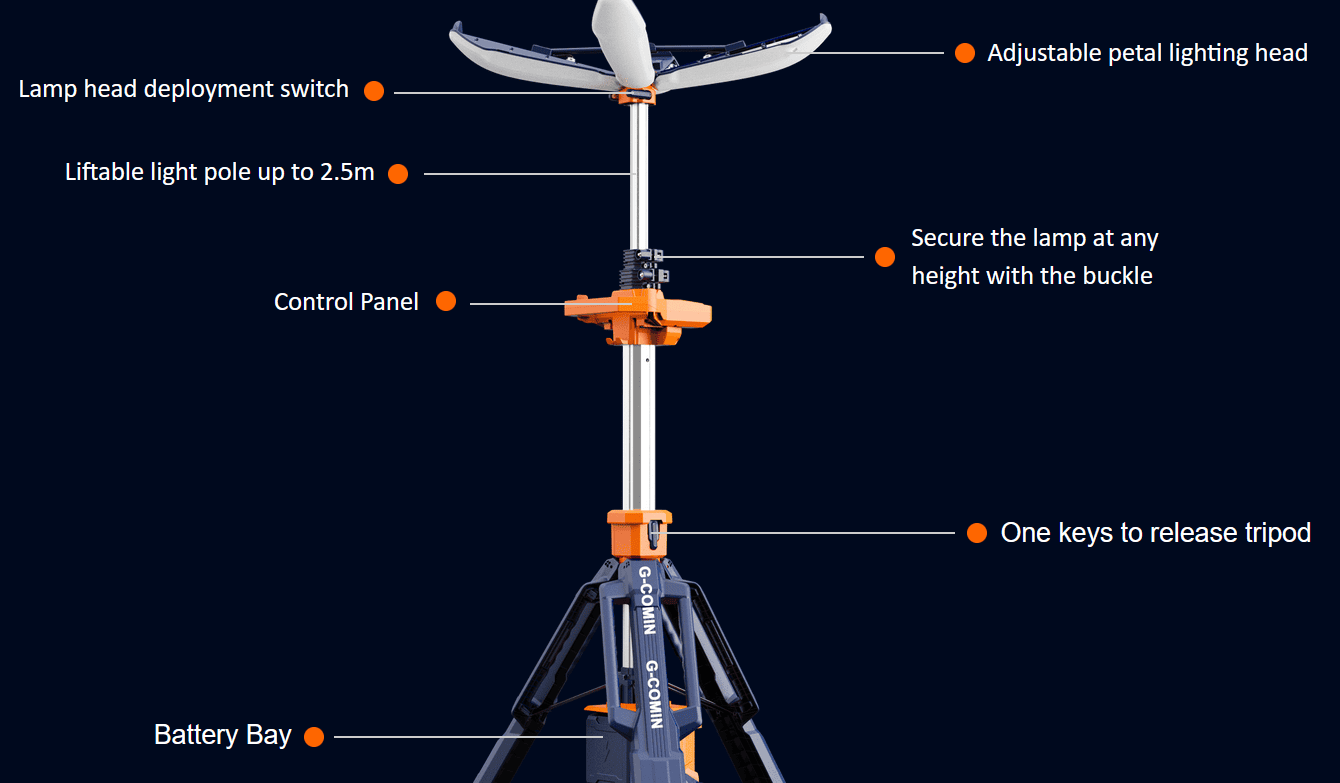 Adjustable petal lighting head

Lamp head deployment switch

Liftable light pole up to 2.5m

Secure the lamp at any height with the buckle

Control Panel

One keys to release tripod

G-COMIN

G-COMIN

Battery Bay