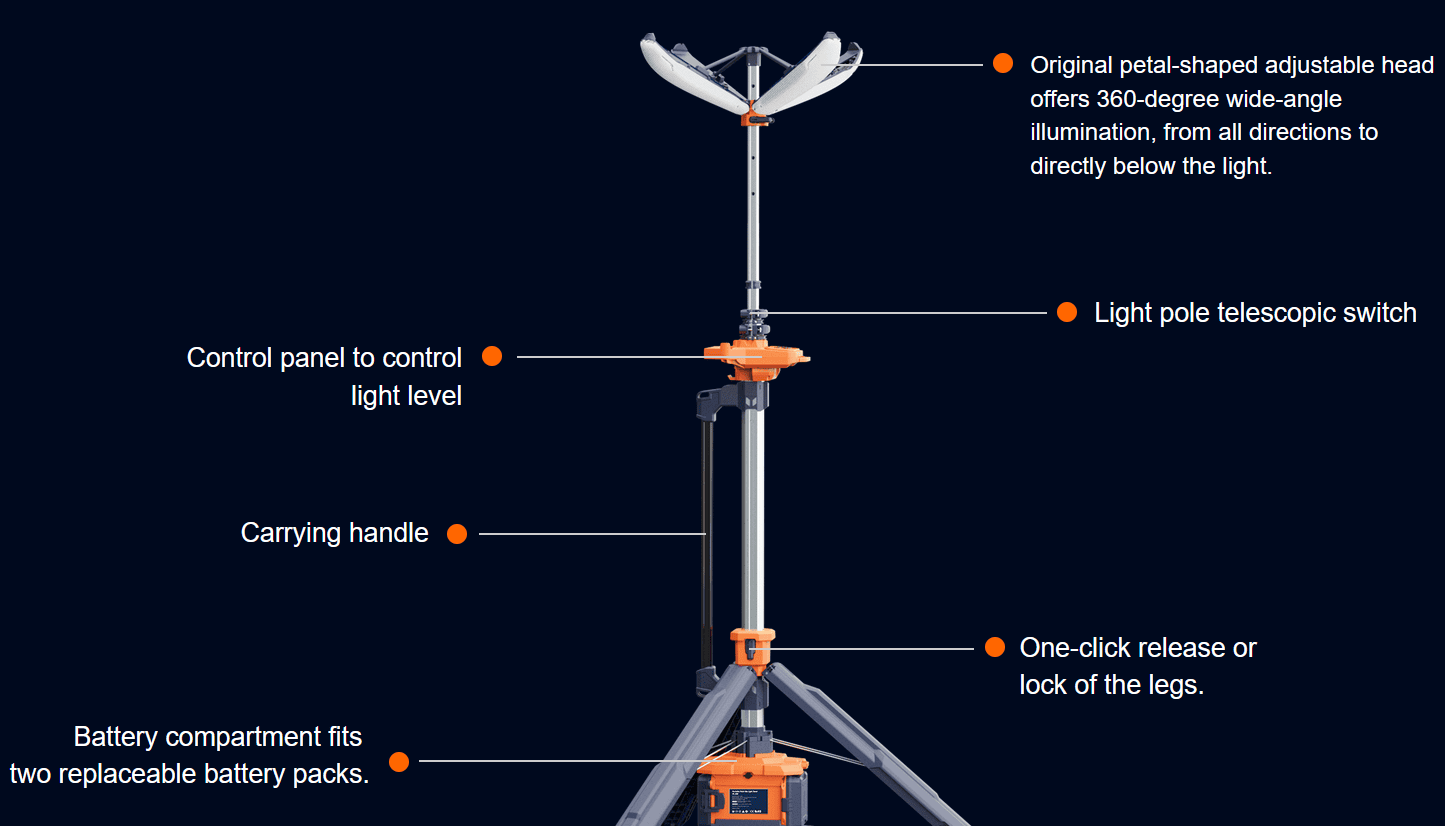 Original petal-shaped adjustable head offers 360-degree wide-angle illumination, from all directions to directly below the light.

Light pole telescopic switch

Control panel to control light level

Carrying handle

One-click release or lock of the legs.

Battery compartment fits two replaceable battery packs.