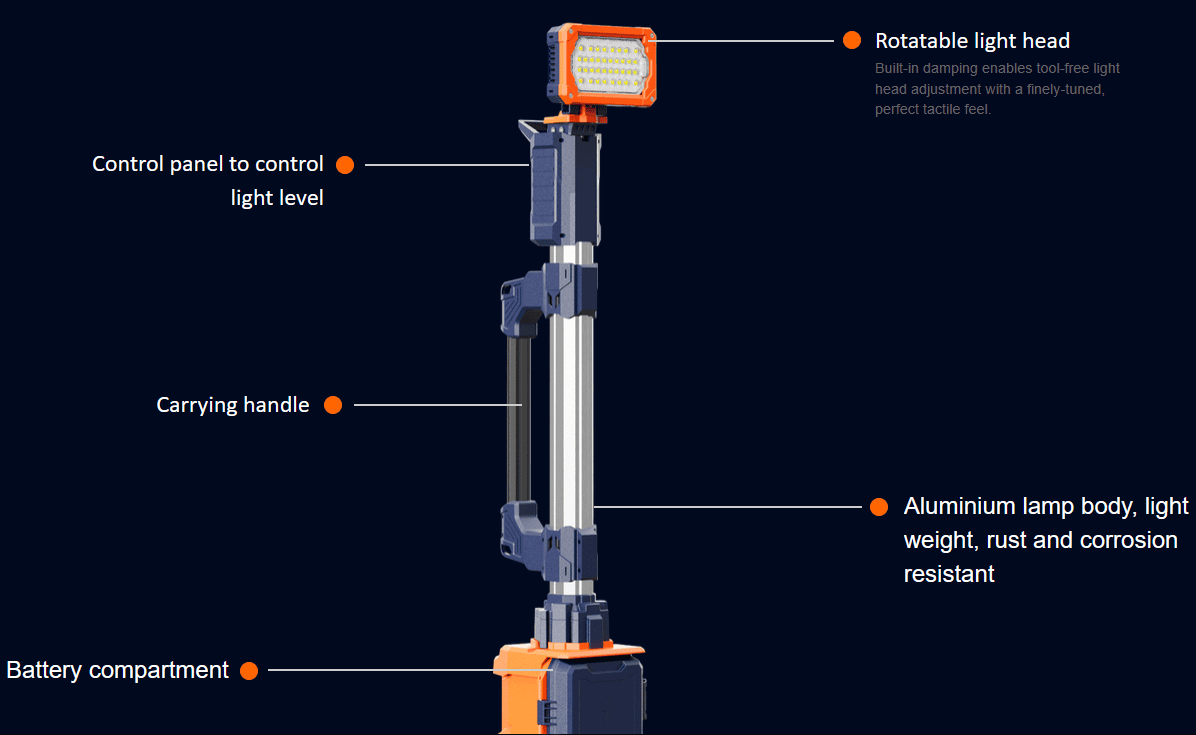 Rotatable light head
Built-in damping enables tool-free light head adjustment with a finely-tuned, perfect tactile feel.

Control panel to control light level

Carrying handle

Aluminium lamp body, light weight, rust and corrosion resistant

Battery compartment