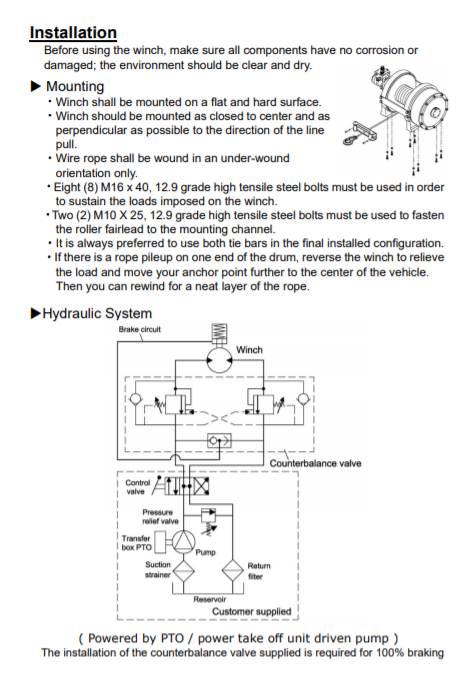 Installation

Before using the winch, make sure all components have no corrosion or damaged; the environment should be clear and dry.

▶ Mounting

• Winch shall be mounted on a flat and hard surface.
• Winch should be mounted as closed to center and as perpendicular as possible to the direction of the line pull.
• Wire rope shall be wound in an under-wound orientation only.
• Eight (8) M16 x 40, 12.9 grade high tensile steel bolts must be used in order to sustain the loads imposed on the winch.
• Two (2) M10 X 25, 12.9 grade high tensile steel bolts must be used to fasten the roller fairlead to the mounting channel.
• It is always preferred to use both tie bars in the final installed configuration.
• If there is a rope pileup on one end of the drum, reverse the winch to relieve the load and move your anchor point further to the center of the vehicle. Then you can rewind for a neat layer of the rope.

▶Hydraulic System

Brake circuit
Winch
Counterbalance valve
Control valve
Pressure relief valve
Transfer box PTO
Pump
Suction strainer
Return filter
Reservoir
Customer supplied

( Powered by PTO / power take off unit driven pump )
The installation of the counterbalance valve supplied is required for 100% braking