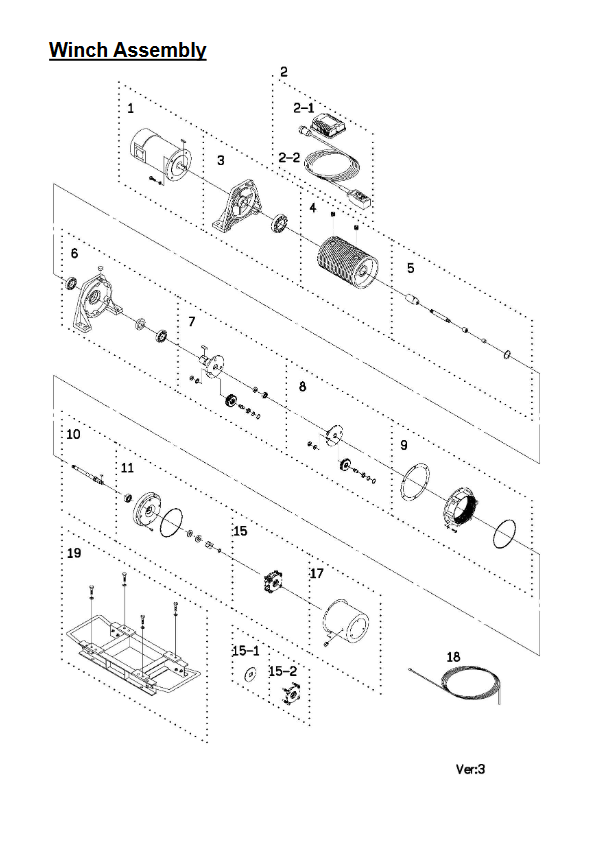 Winch Assembly

2

1

2-1

2-2

3

4

5

6

7

8

9

10

11

15

17

19

15-1

15-2

18

Ver:3