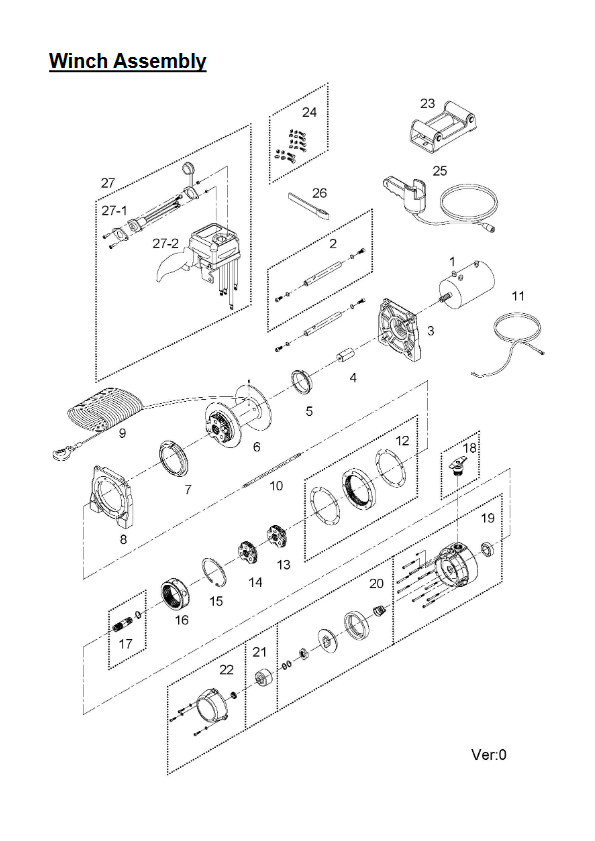 Winch Assembly

24

23

27

25

26

27-1

27-2

2

1

11

3

4

5

9

6

12

18

7

10

8

19

13

14

15

20

16

17

21

22

Ver:0