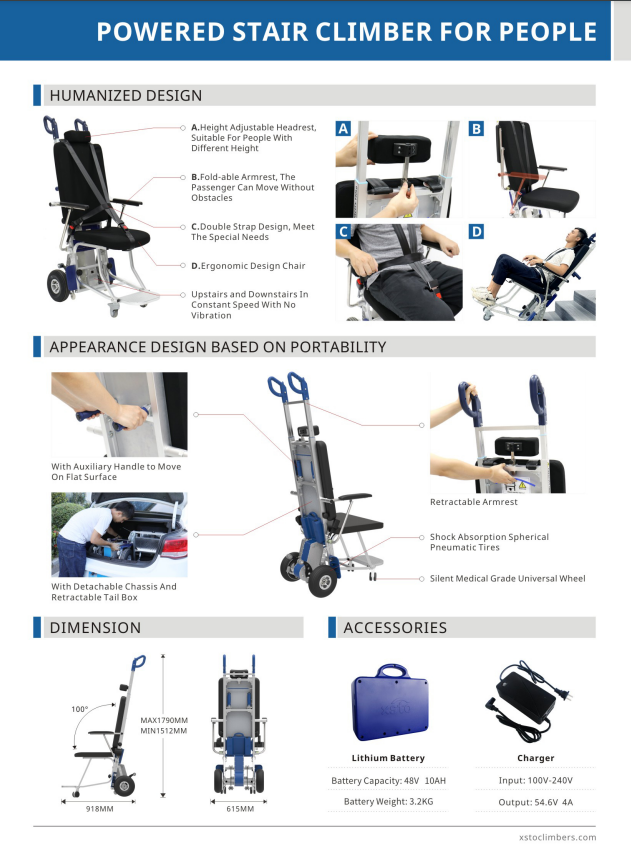 POWERED STAIR CLIMBER FOR PEOPLE

HUMANIZED DESIGN

A.Height Adjustable Headrest, Suitable For People With Different Height

B.Fold-able Armrest, The Passenger Can Move Without Obstacles

C.Double Strap Design, Meet The Special Needs

D.Ergonomic Design Chair

Upstairs and Downstairs In Constant Speed With No Vibration

A

B

C

D

APPEARANCE DESIGN BASED ON PORTABILITY

With Auxiliary Handle to Move On Flat Surface

With Detachable Chassis And Retractable Tail Box

Retractable Armrest

Shock Absorption Spherical Pneumatic Tires

Silent Medical Grade Universal Wheel

DIMENSION

100°

MAX1790MM
MIN1512MM

918MM

615MM

ACCESSORIES

XSTO

Lithium Battery

Battery Capacity: 48V 10AH

Battery Weight: 3.2KG

Charger

Input: 100V-240V

Output: 54.6V 4A

xstoclimbers.com