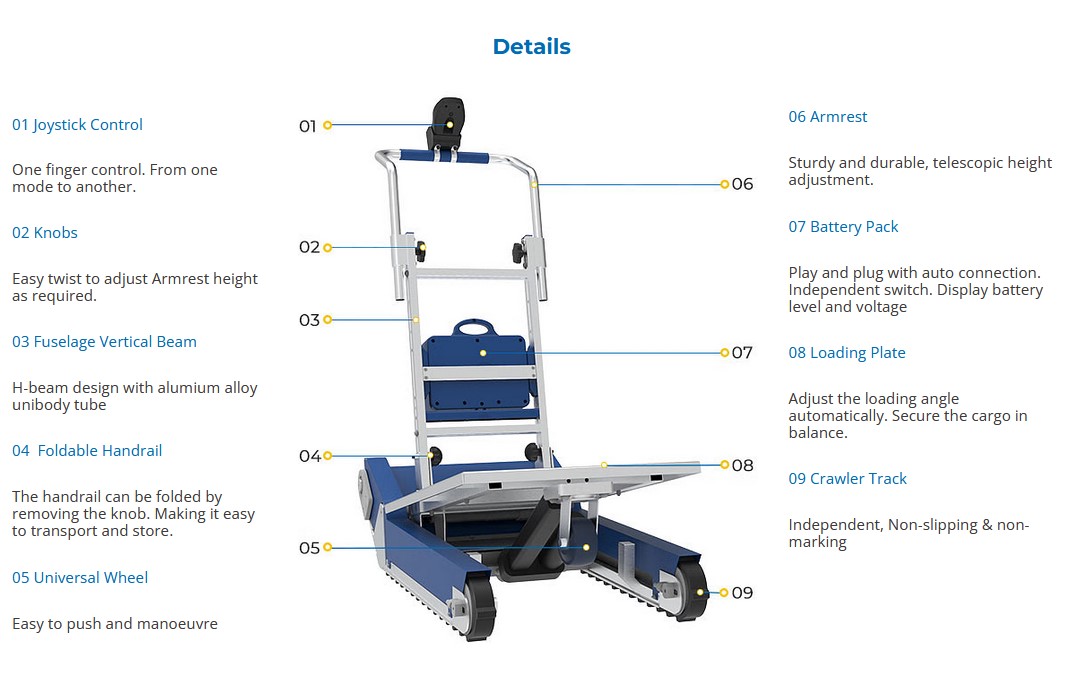 Details

01 Joystick Control

One finger control. From one mode to another.

02 Knobs

Easy twist to adjust Armrest height as required.

03 Fuselage Vertical Beam

H-beam design with alumium alloy unibody tube

04 Foldable Handrail

The handrail can be folded by removing the knob. Making it easy to transport and store.

05 Universal Wheel

Easy to push and manoeuvre

01

02

03

04

05

06

07

08

09

06 Armrest

Sturdy and durable, telescopic height adjustment.

07 Battery Pack

Play and plug with auto connection. Independent switch. Display battery level and voltage

08 Loading Plate

Adjust the loading angle automatically. Secure the cargo in balance.

09 Crawler Track

Independent, Non-slipping & non-marking