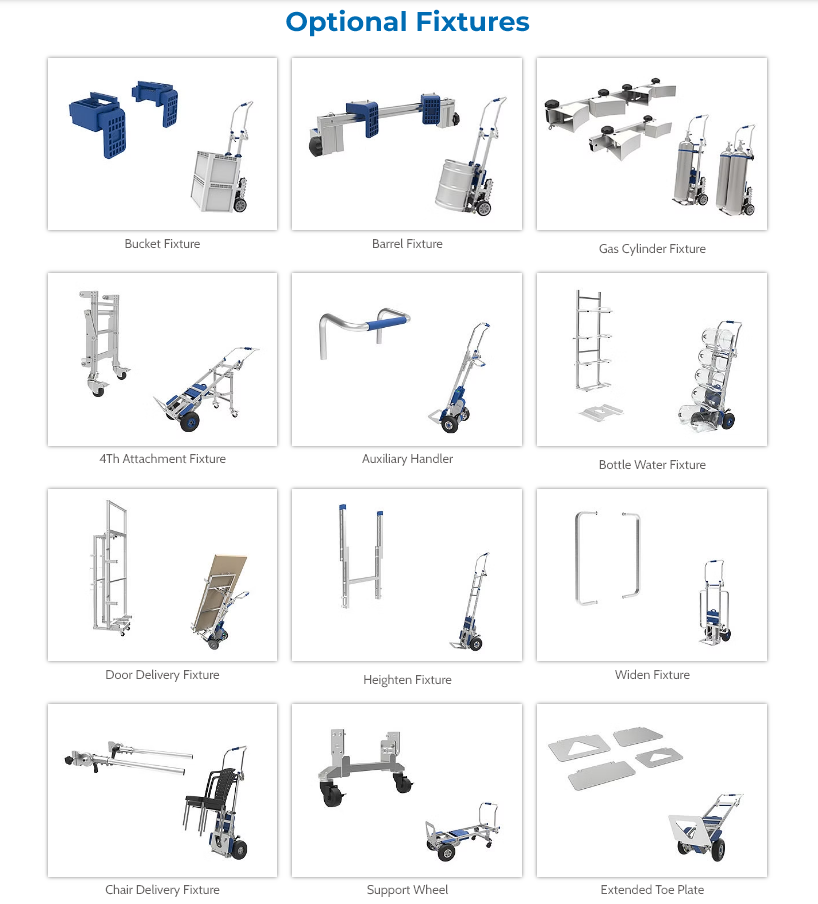 Optional Fixtures

Bucket Fixture

Barrel Fixture

Gas Cylinder Fixture

4Th Attachment Fixture

Auxiliary Handler

Bottle Water Fixture

Door Delivery Fixture

Heighten Fixture

Widen Fixture

Chair Delivery Fixture

Support Wheel

Extended Toe Plate