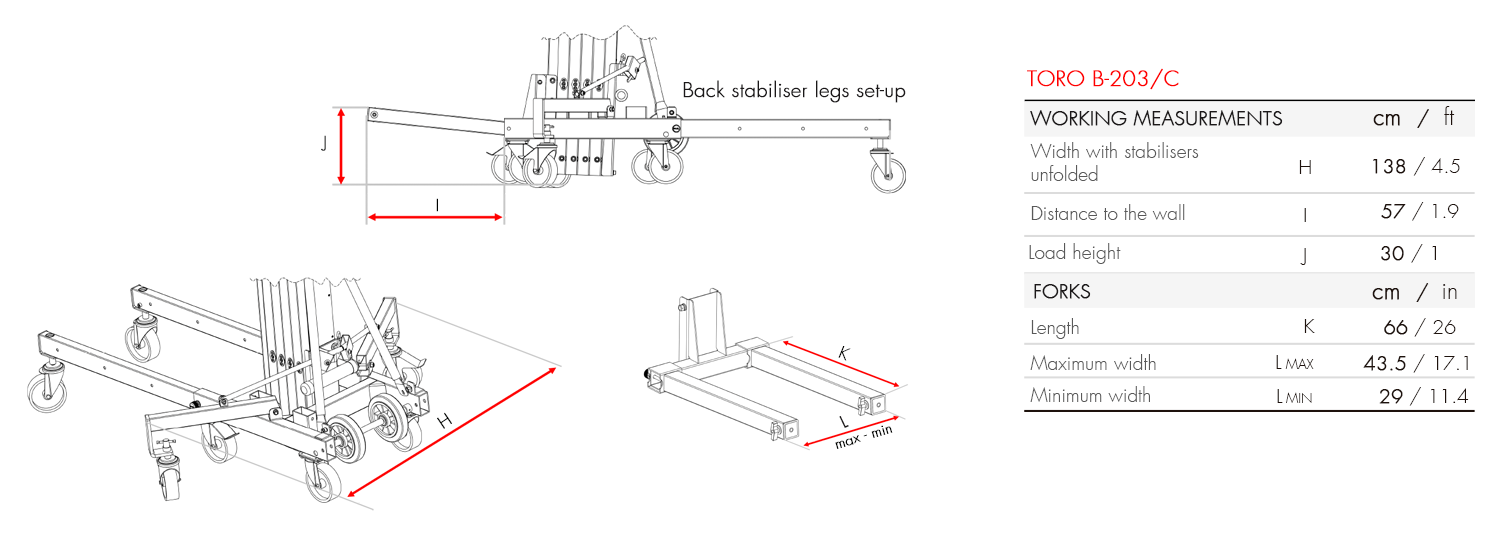 Back stabiliser legs set-up

J

I

H

K

L

max - min

TORO B-203/C

| WORKING MEASUREMENTS | | cm / ft |
|---|---|---|
| Width with stabilisers unfolded | H | 138 / 4.5 |
| Distance to the wall | I | 57 / 1.9 |
| Load height | J | 30 / 1 |
| FORKS | | cm / in |
| Length | K | 66 / 26 |
| Maximum width | L MAX | 43.5 / 17.1 |
| Minimum width | L MIN | 29 / 11.4 |