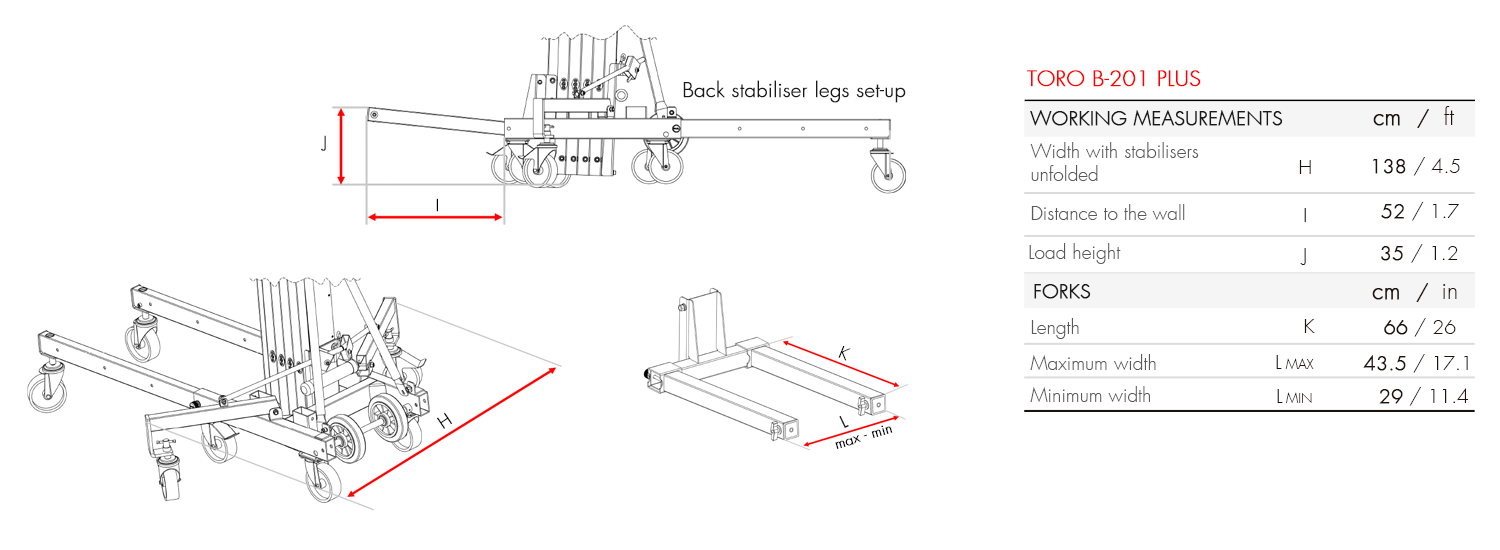 Back stabiliser legs set-up

J

I

H

K

L

max - min

TORO B-201 PLUS

| WORKING MEASUREMENTS | | cm / ft |
|---|---|---|
| Width with stabilisers unfolded | H | 138 / 4.5 |
| Distance to the wall | I | 52 / 1.7 |
| Load height | J | 35 / 1.2 |
| FORKS | | cm / in |
| Length | K | 66 / 26 |
| Maximum width | L MAX | 43.5 / 17.1 |
| Minimum width | L MIN | 29 / 11.4 |